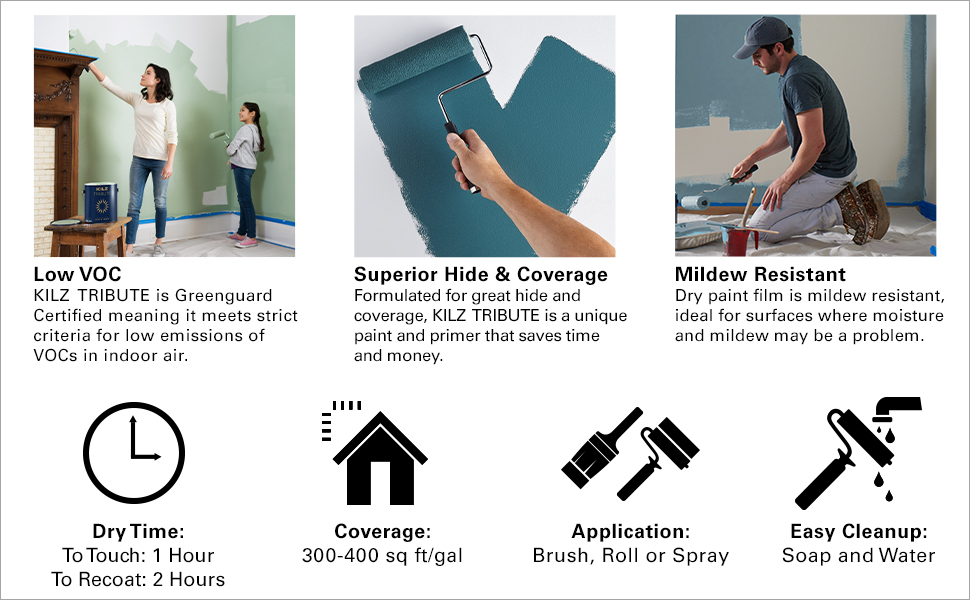 Low VOC
KILZ TRIBUTE is Greenguard Certified meaning it meets strict criteria for low emissions of VOCs in indoor air.

Superior Hide & Coverage
Formulated for great hide and coverage, KILZ TRIBUTE is a unique paint and primer that saves time and money.

Mildew Resistant
Dry paint film is mildew resistant, ideal for surfaces where moisture and mildew may be a problem.

Dry Time:
To Touch: 1 Hour
To Recoat: 2 Hours

Coverage:
300-400 sq ft/gal

Application:
Brush, Roll or Spray

Easy Cleanup:
Soap and Water