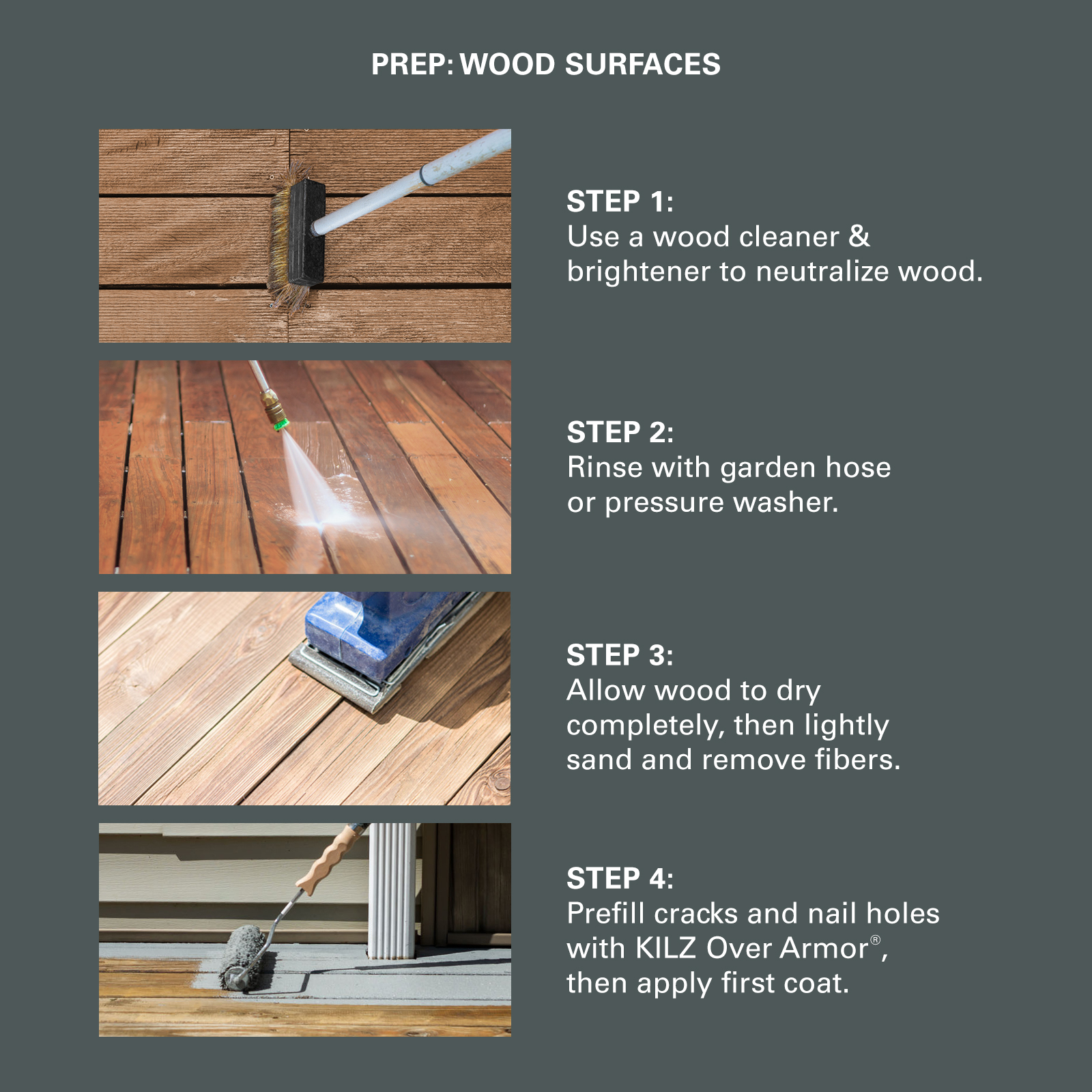 PREP: WOOD SURFACES

STEP 1:
Use a wood cleaner & brightener to neutralize wood.

STEP 2:
Rinse with garden hose or pressure washer.

STEP 3:
Allow wood to dry completely, then lightly sand and remove fibers.

STEP 4:
Prefill cracks and nail holes with KILZ Over Armor®, then apply first coat.