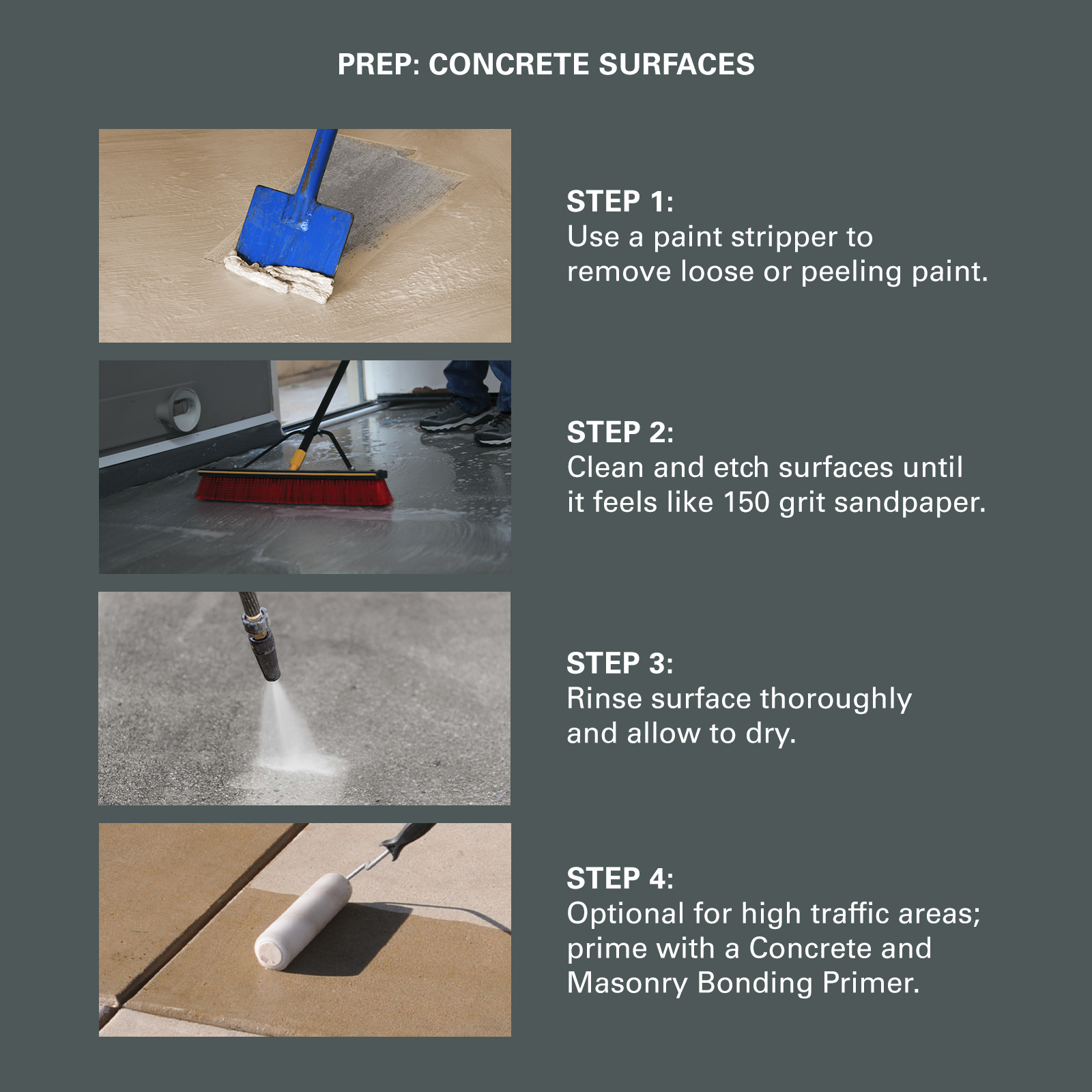 PREP: CONCRETE SURFACES

STEP 1:
Use a paint stripper to remove loose or peeling paint.

STEP 2:
Clean and etch surfaces until it feels like 150 grit sandpaper.

STEP 3:
Rinse surface thoroughly and allow to dry.

STEP 4:
Optional for high traffic areas; prime with a Concrete and Masonry Bonding Primer.