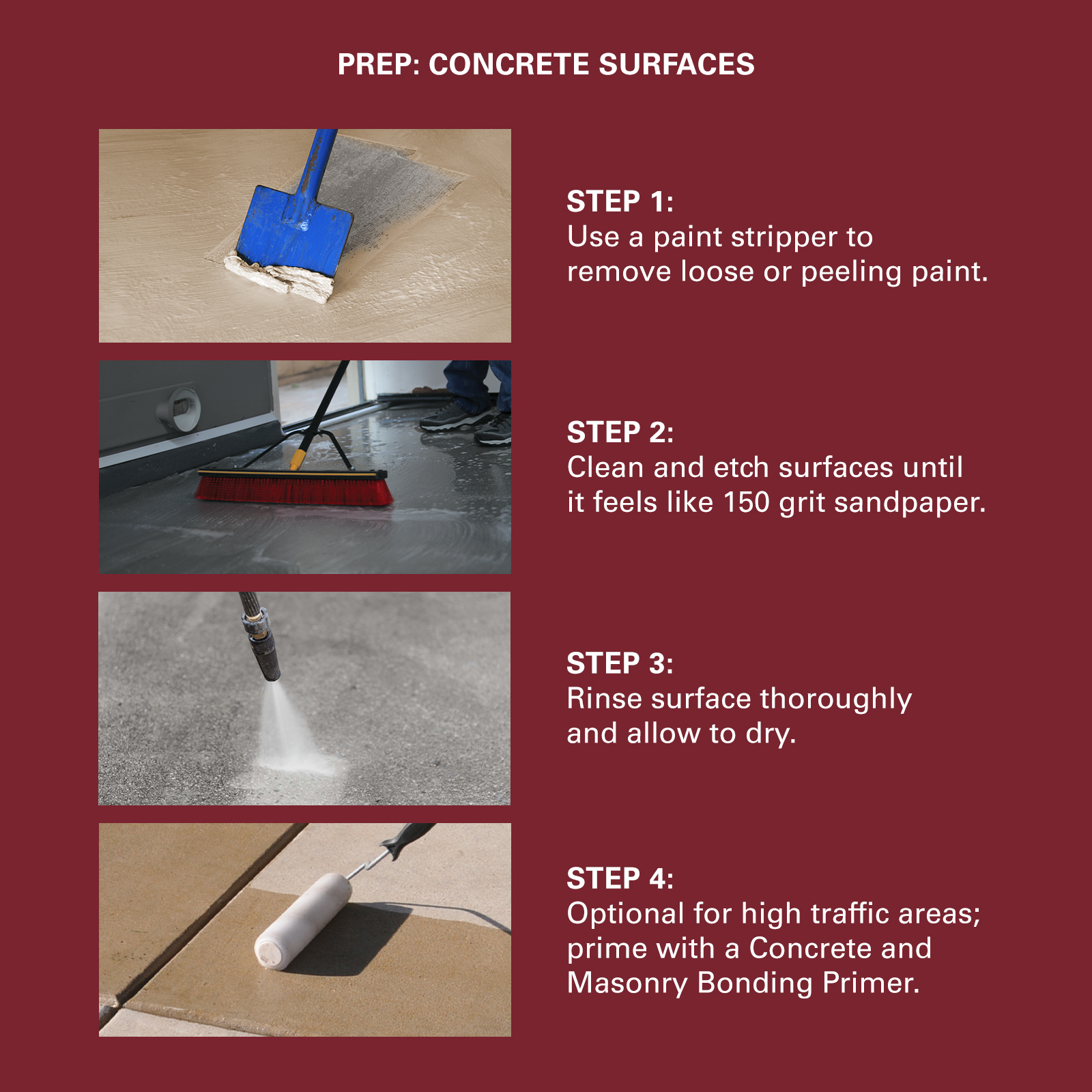 PREP: CONCRETE SURFACES

STEP 1:
Use a paint stripper to remove loose or peeling paint.

STEP 2:
Clean and etch surfaces until it feels like 150 grit sandpaper.

STEP 3:
Rinse surface thoroughly and allow to dry.

STEP 4:
Optional for high traffic areas; prime with a Concrete and Masonry Bonding Primer.